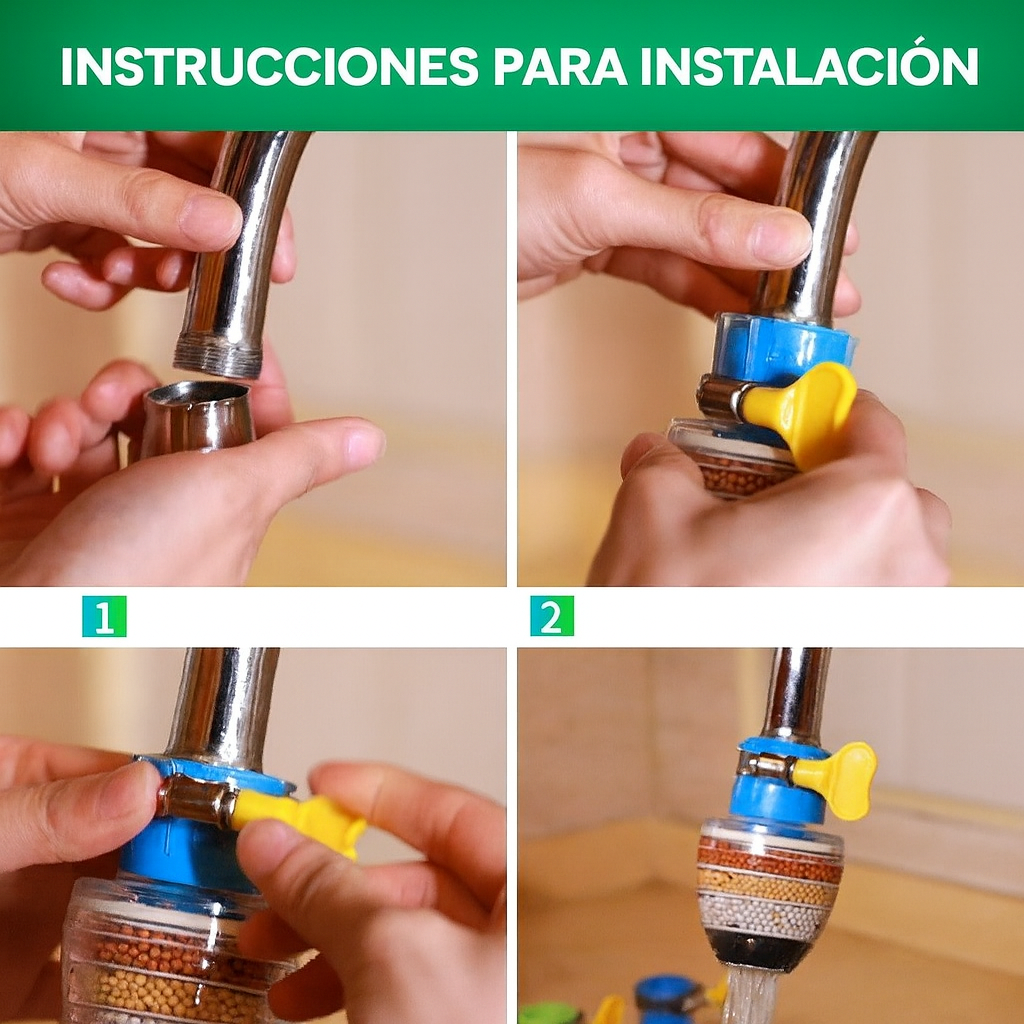 INSTRUCCIONES PARA INSTALACIÓN

1

2